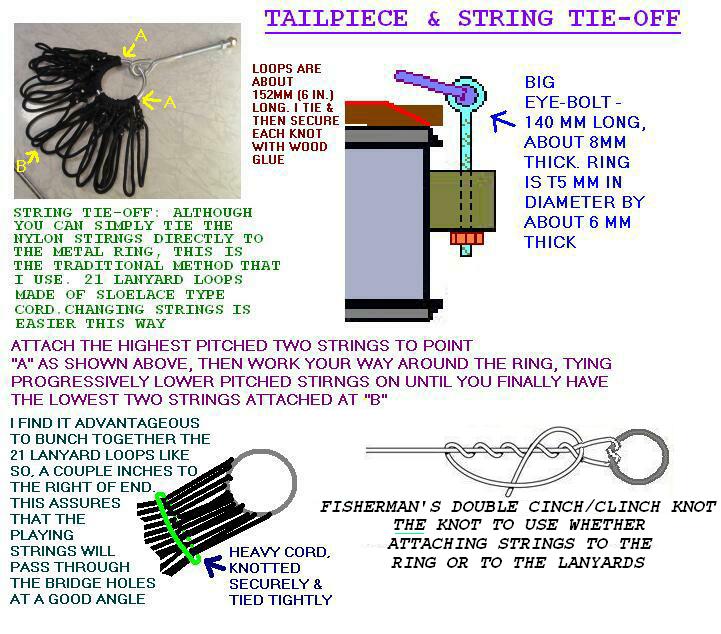 TAILPIECE & STRING TIE-OFF

A

A

B

LOOPS ARE ABOUT 152MM (6 IN.) LONG. I TIE & THEN SECURE EACH KNOT WITH WOOD GLUE

BIG EYE-BOLT - 140 MM LONG, ABOUT 8MM THICK. RING IS T5 MM IN DIAMETER BY ABOUT 6 MM THICK

STRING TIE-OFF: ALTHOUGH YOU CAN SIMPLY TIE THE NYLON STRINGS DIRECTLY TO THE METAL RING, THIS IS THE TRADITIONAL METHOD THAT I USE. 21 LANYARD LOOPS MADE OF SLOELACE TYPE CORD.CHANGING STRINGS IS EASIER THIS WAY

ATTACH THE HIGHEST PITCHED TWO STRINGS TO POINT "A" AS SHOWN ABOVE, THEN WORK YOUR WAY AROUND THE RING, TYING PROGRESSIVELY LOWER PITCHED STIRNGS ON UNTIL YOU FINALLY HAVE THE LOWEST TWO STRINGS ATTACHED AT "B"

I FIND IT ADVANTAGEOUS TO BUNCH TOGETHER THE 21 LANYARD LOOPS LIKE SO, A COUPLE INCHES TO THE RIGHT OF END. THIS ASSURES THAT THE PLAYING STRINGS WILL PASS THROUGH THE BRIDGE HOLES AT A GOOD ANGLE

HEAVY CORD, KNOTTED SECURELY & TIED TIGHTLY

FISHERMAN'S DOUBLE CINCH/CLINCH KNOT THE KNOT TO USE WHETHER ATTACHING STRINGS TO THE RING OR TO THE LANYARDS