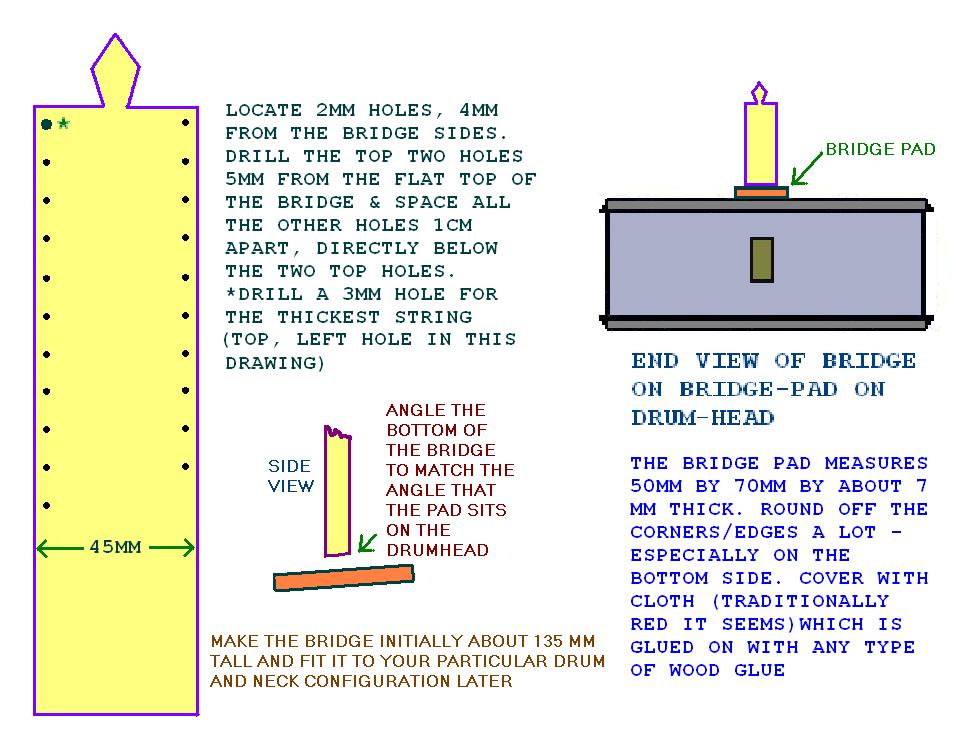 *

45MM

LOCATE 2MM HOLES, 4MM FROM THE BRIDGE SIDES. DRILL THE TOP TWO HOLES 5MM FROM THE FLAT TOP OF THE BRIDGE & SPACE ALL THE OTHER HOLES 1CM APART, DIRECTLY BELOW THE TWO TOP HOLES. *DRILL A 3MM HOLE FOR THE THICKEST STRING (TOP, LEFT HOLE IN THIS DRAWING)

SIDE VIEW

ANGLE THE BOTTOM OF THE BRIDGE TO MATCH THE ANGLE THAT THE PAD SITS ON THE DRUMHEAD

MAKE THE BRIDGE INITIALLY ABOUT 135 MM TALL AND FIT IT TO YOUR PARTICULAR DRUM AND NECK CONFIGURATION LATER

BRIDGE PAD

END VIEW OF BRIDGE ON BRIDGE-PAD ON DRUM-HEAD

THE BRIDGE PAD MEASURES 50MM BY 70MM BY ABOUT 7 MM THICK. ROUND OFF THE CORNERS/EDGES A LOT - ESPECIALLY ON THE BOTTOM SIDE. COVER WITH CLOTH (TRADITIONALLY RED IT SEEMS)WHICH IS GLUED ON WITH ANY TYPE OF WOOD GLUE